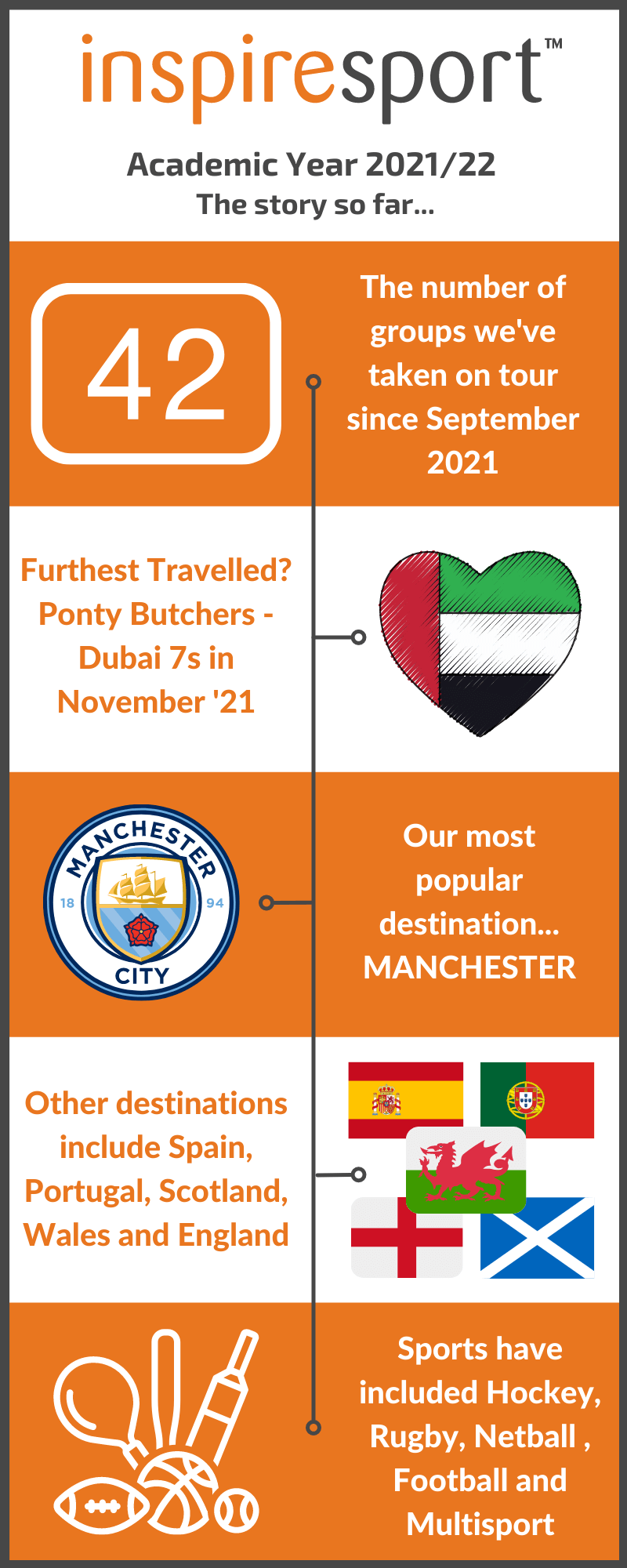 inspiresport™

Academic Year 2021/22
The story so far...

42

The number of groups we've taken on tour since September 2021

Furthest Travelled? Ponty Butchers - Dubai 7s in November '21

MANCHESTER 18 94 CITY

Our most popular destination... MANCHESTER

Other destinations include Spain, Portugal, Scotland, Wales and England

Sports have included Hockey, Rugby, Netball , Football and Multisport